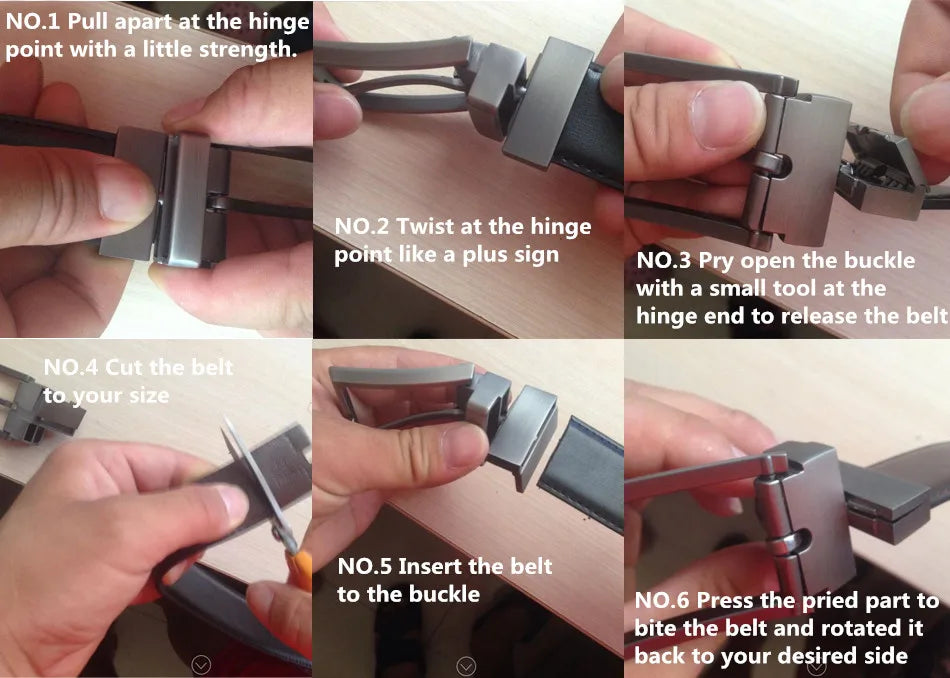 NO.1 Pull apart at the hinge point with a little strength.

NO.2 Twist at the hinge point like a plus sign

NO.3 Pry open the buckle with a small tool at the hinge end to release the belt

NO.4 Cut the belt to your size

NO.5 Insert the belt to the buckle

NO.6 Press the pried part to bite the belt and rotated it back to your desired side