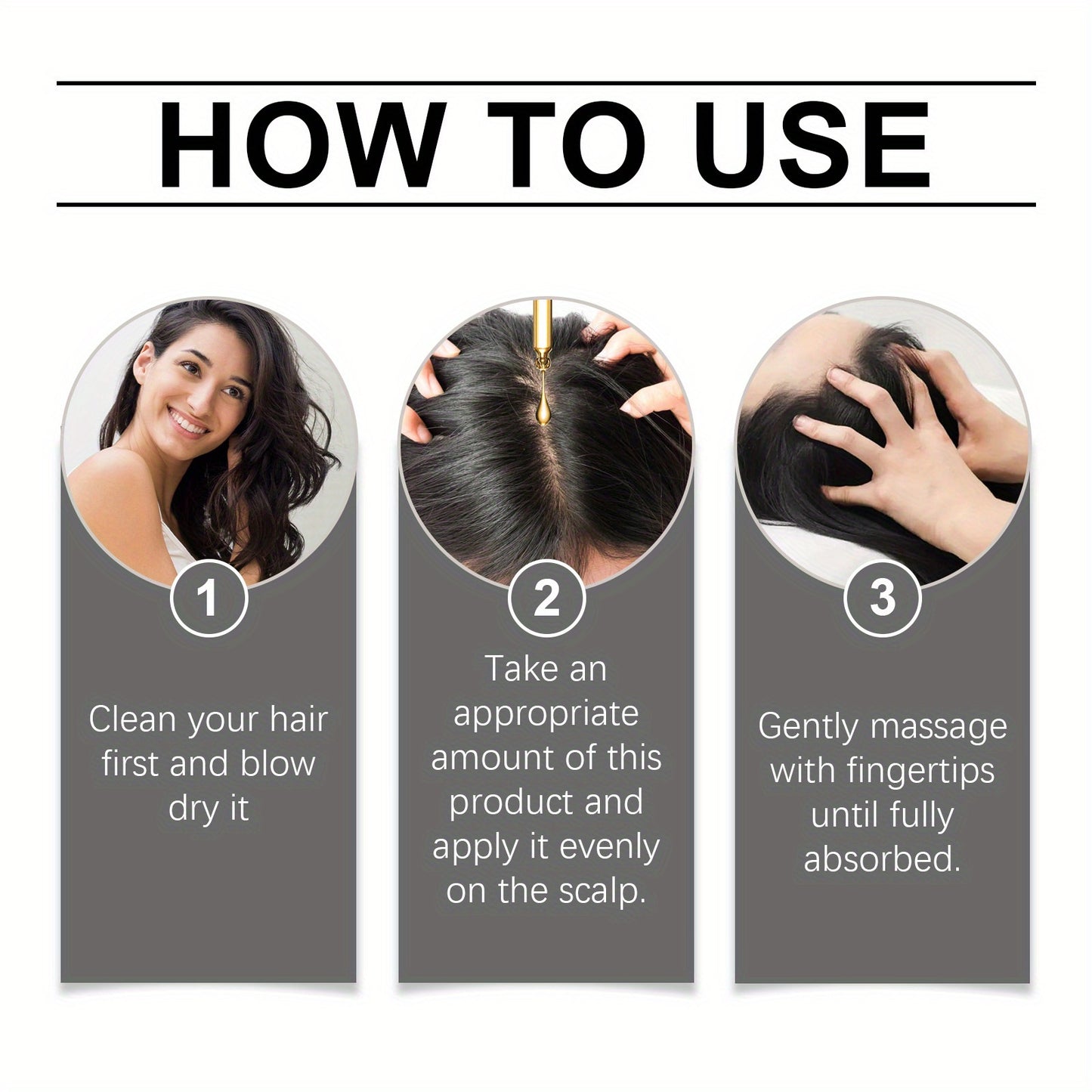 HOW TO USE

1

Clean your hair first and blow dry it

2

Take an appropriate amount of this product and apply it evenly on the scalp.

3

Gently massage with fingertips until fully absorbed.