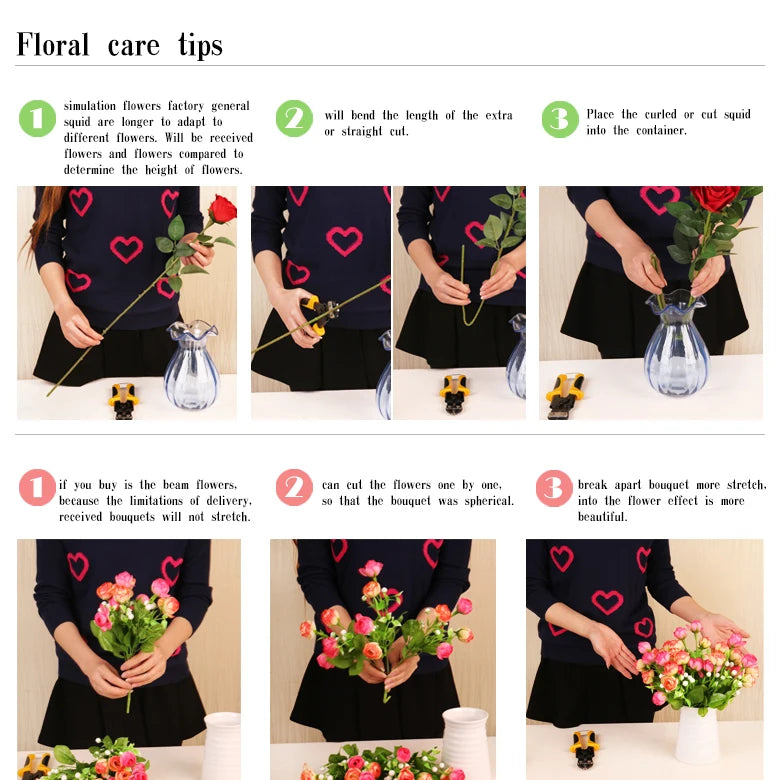 Floral care tips

1 simulation flowers factory general squid are longer to adapt to different flowers. Will be received flowers and flowers compared to determine the height of flowers.

2 will bend the length of the extra or straight cut.

3 Place the curled or cut squid into the container.

1 if you buy is the beam flowers, because the limitations of delivery, received bouquets will not stretch.

2 can cut the flowers one by one, so that the bouquet was spherical.

3 break apart bouquet more stretch, into the flower effect is more beautiful.