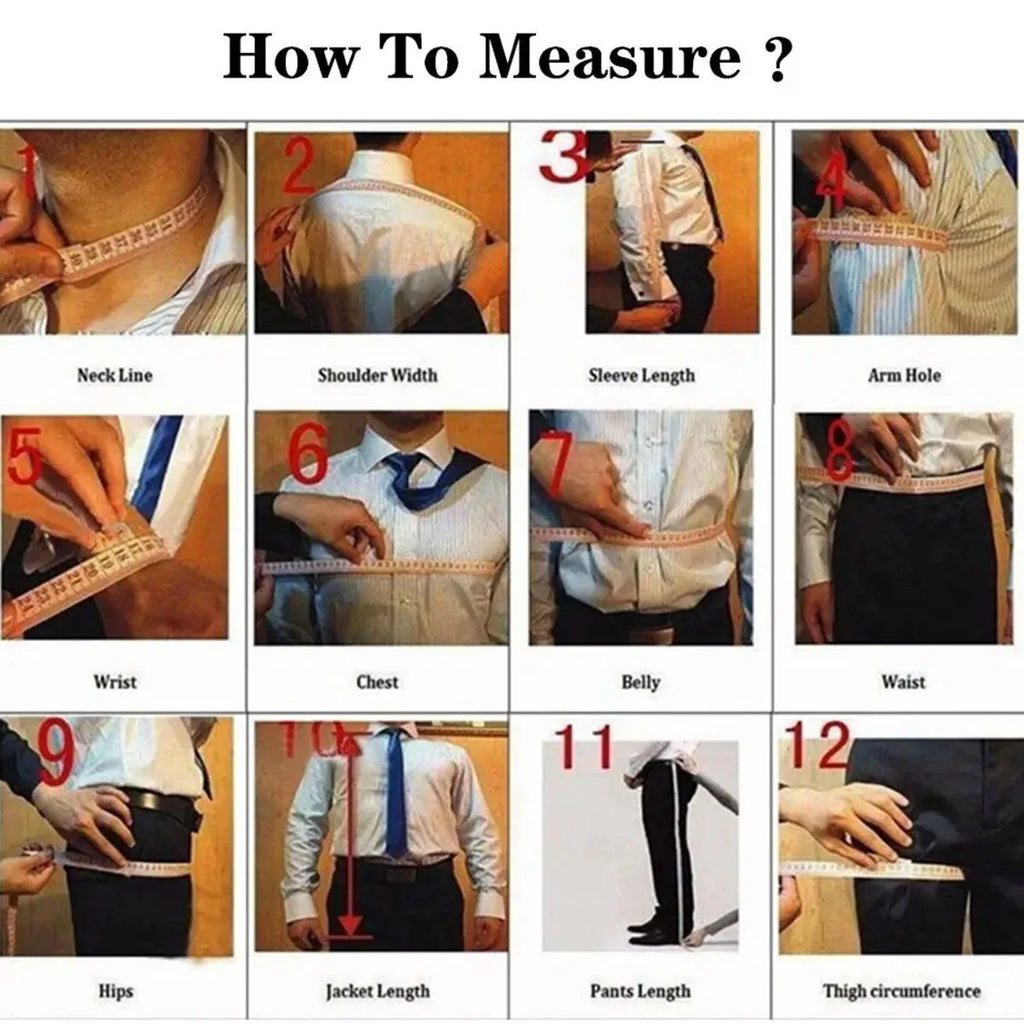 How To Measure ?

1
Neck Line

2
Shoulder Width

3
Sleeve Length

4
Arm Hole

5
Wrist

6
Chest

7
Belly

8
Waist

9
Hips

10
Jacket Length

11
Pants Length

12
Thigh circumference