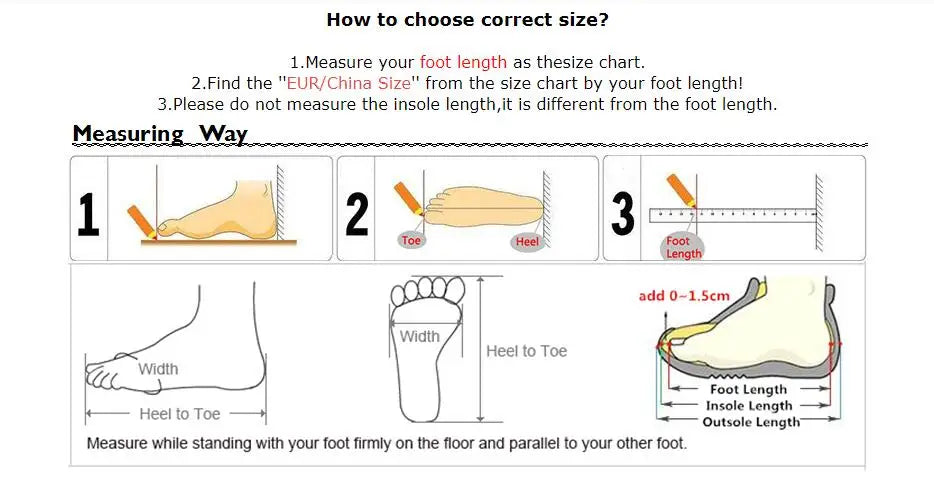 How to choose correct size?

1.Measure your foot length as thesize chart.
2.Find the "EUR/China Size" from the size chart by your foot length!
3.Please do not measure the insole length,it is different from the foot length.

Measuring Way

1

2

Toe

Heel

3

Foot Length

Width

Heel to Toe

Width

Heel to Toe

add 0~1.5cm

Foot Length
Insole Length
Outsole Length

Measure while standing with your foot firmly on the floor and parallel to your other foot.