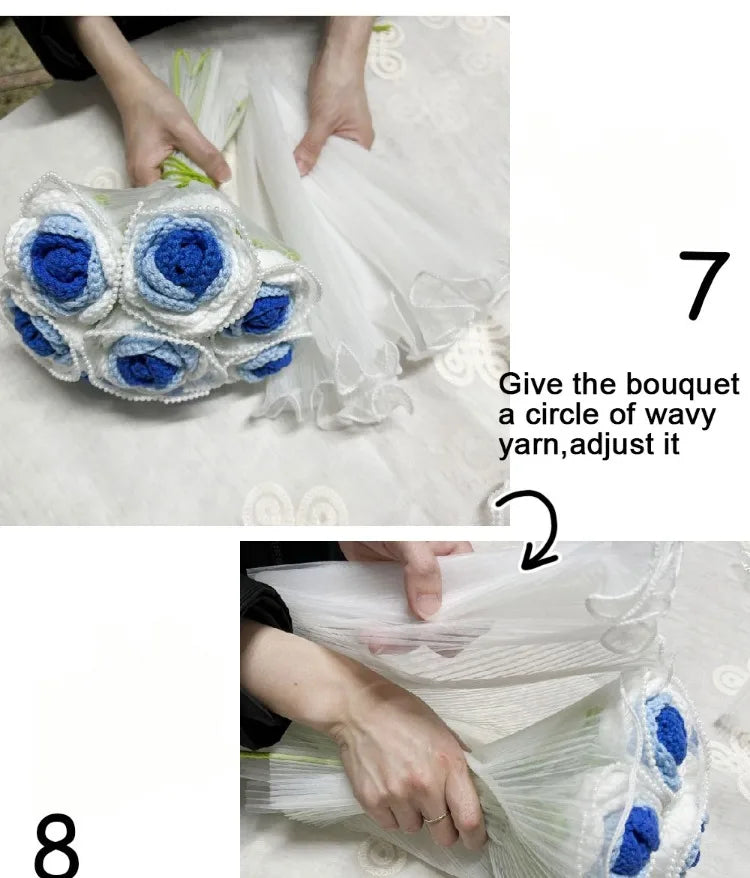 7

Give the bouquet a circle of wavy yarn,adjust it

8